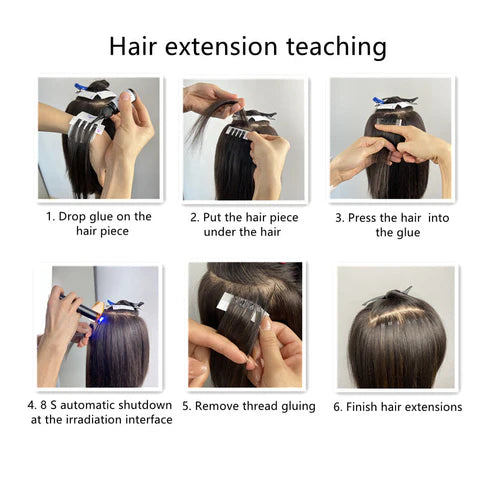 Hair extension teaching

1. Drop glue on the hair piece

2. Put the hair piece under the hair

3. Press the hair into the glue

4. 8 S automatic shutdown at the irradiation interface

5. Remove thread gluing

6. Finish hair extensions