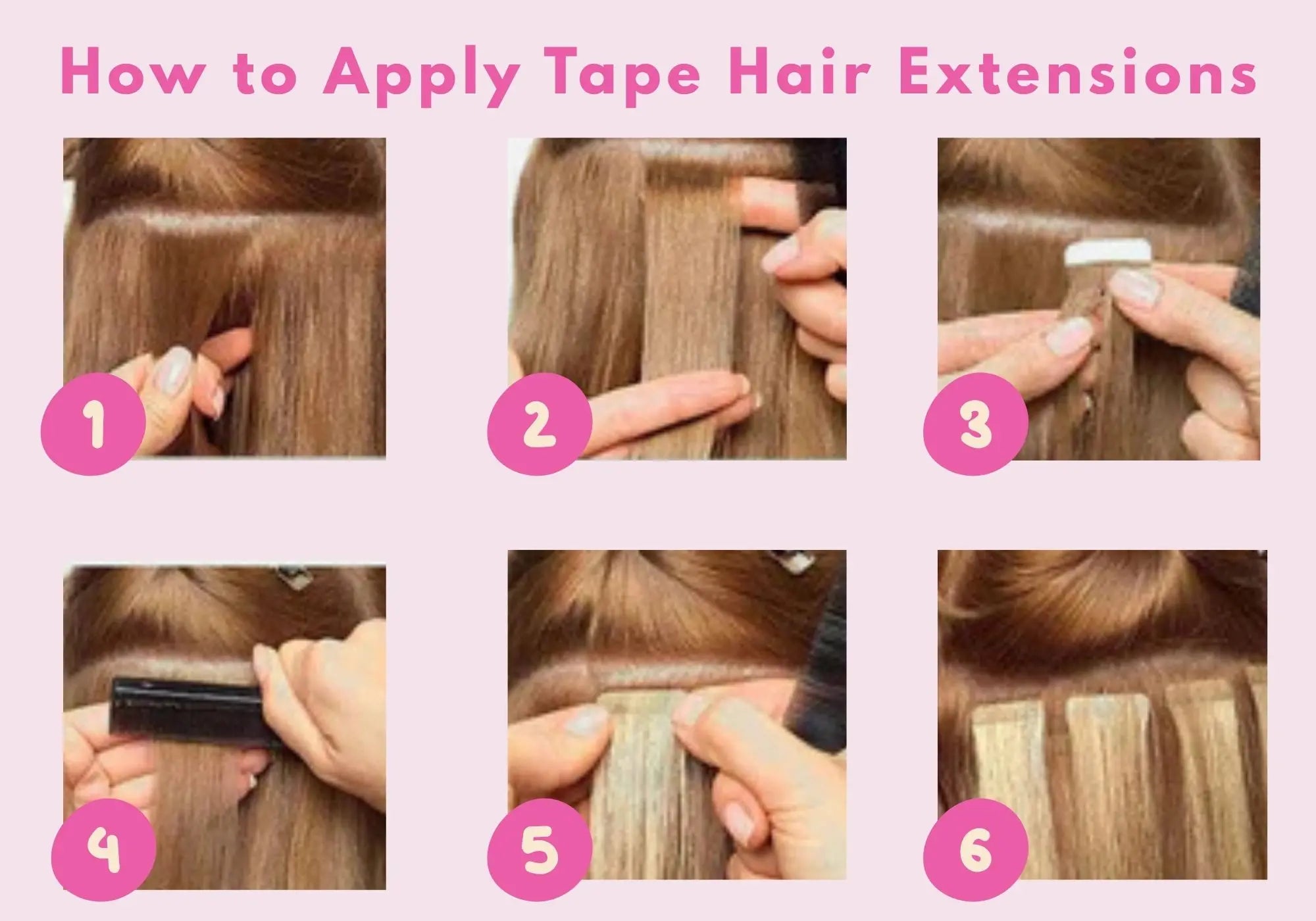 How to Apply Tape Hair Extensions

1

2

3

4

5

6