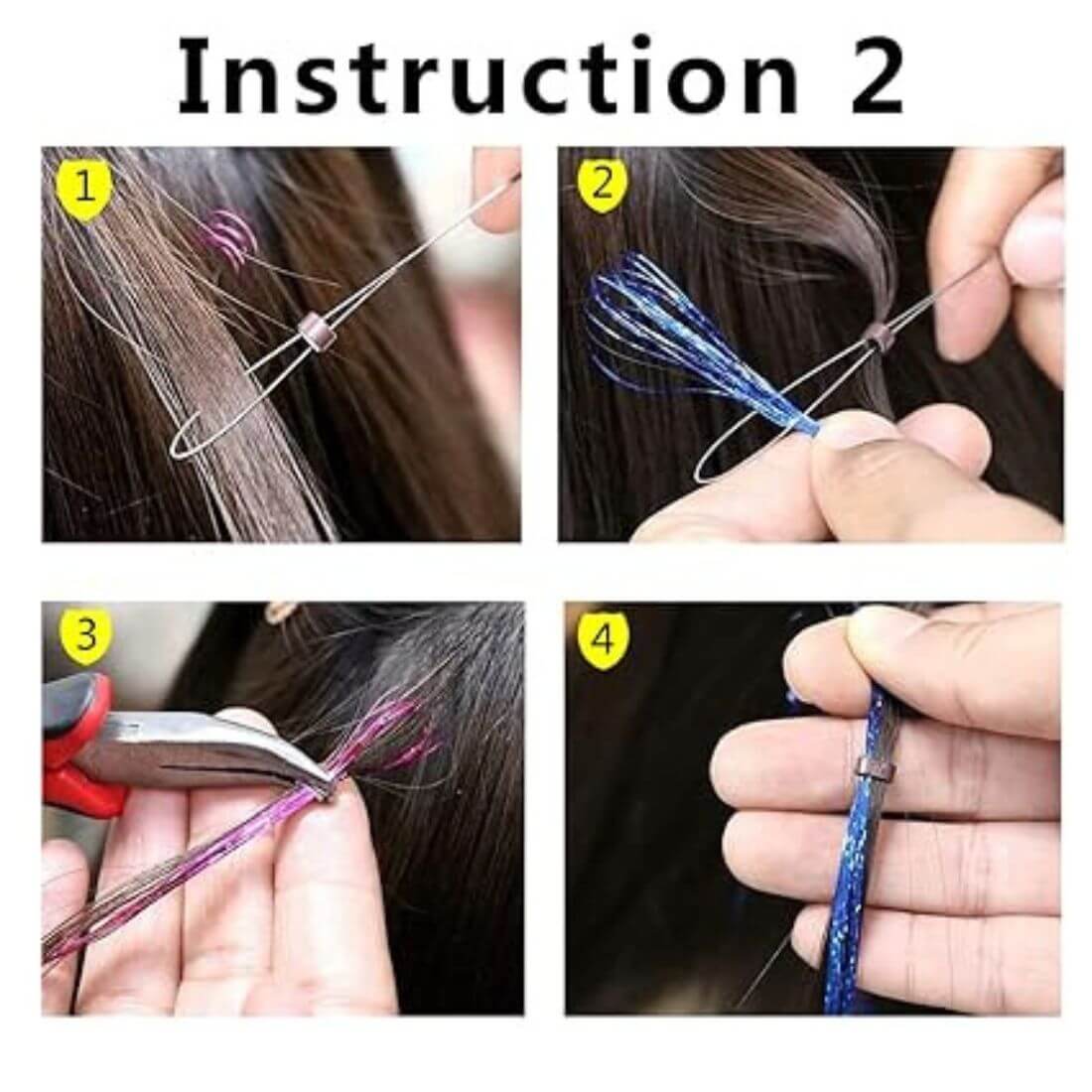 Instruction 2

1

2

3

4