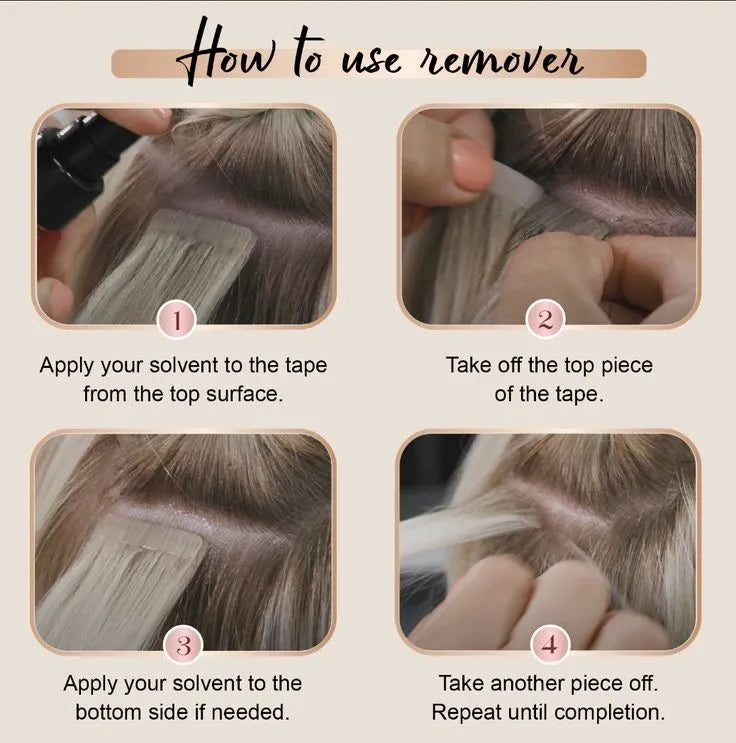 How to use remover

1

Apply your solvent to the tape from the top surface.

2

Take off the top piece of the tape.

3

Apply your solvent to the bottom side if needed.

4

Take another piece off. Repeat until completion.